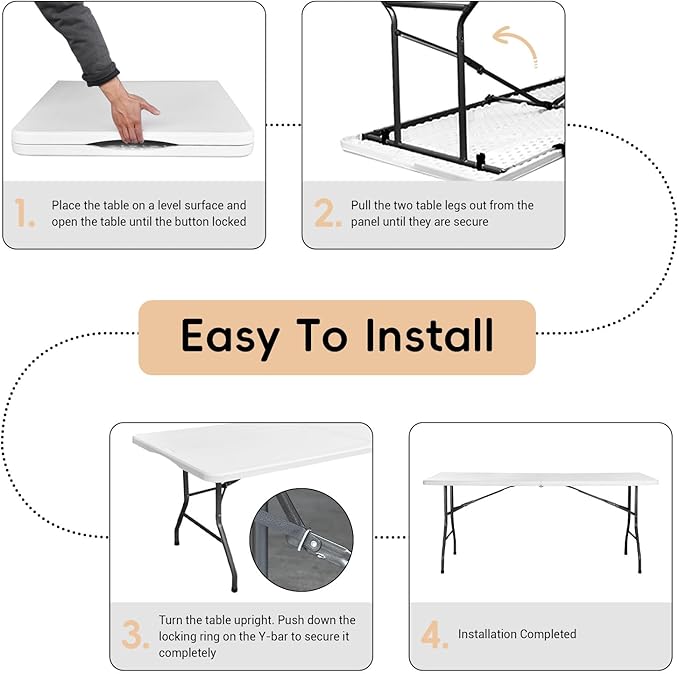 1. Place the table on a level surface and open the table until the button locked

2. Pull the two table legs out from the panel until they are secure

Easy To Install

3. Turn the table upright. Push down the locking ring on the Y-bar to secure it completely

4. Installation Completed